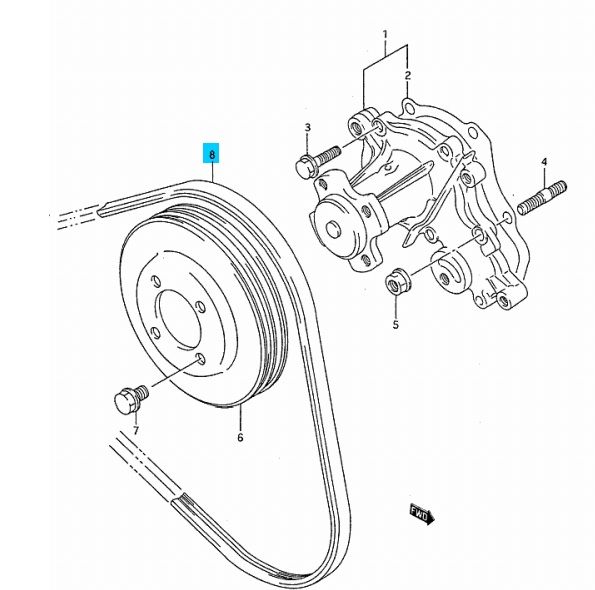 1
2
3
8
4
5
7
6
FWD