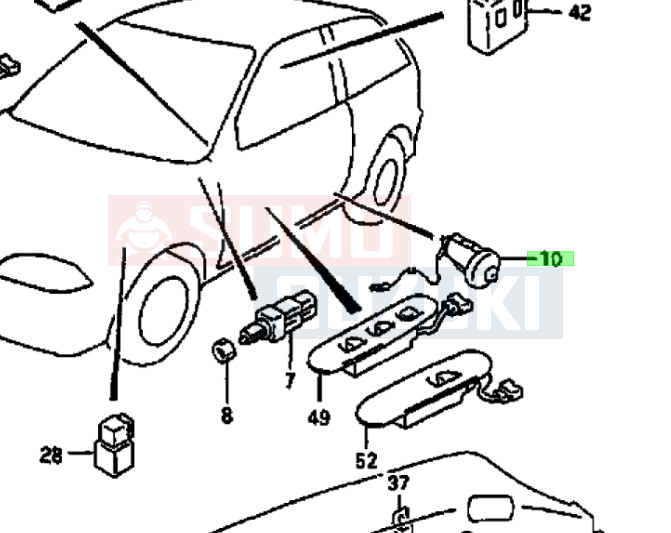 42
SUMO
SUZUKI
10
7
8
49
52
28
37