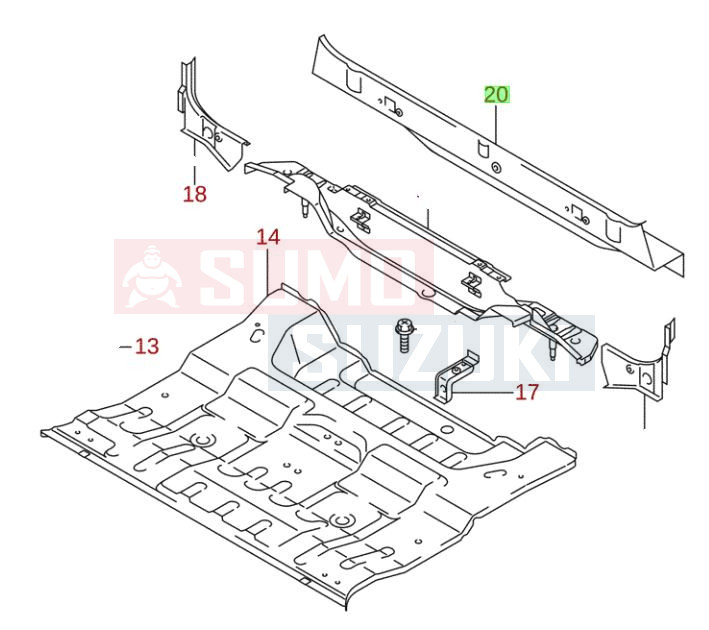 20

18

14

SUMO

SUZUKI

13

17